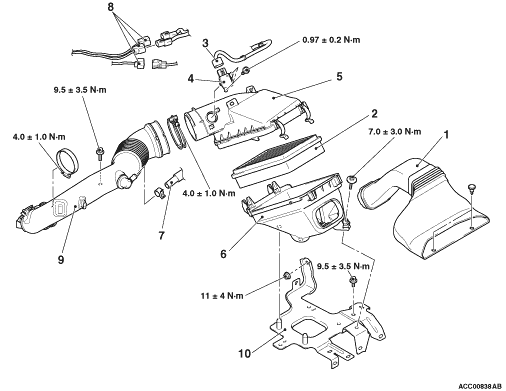 8
3
0.97 ± 0.2 N·m
4
5
9.5 ± 3.5 N·m
2
4.0 ± 1.0 N·m
7.0 ± 3.0 N·m
1
4.0 ± 1.0 N·m
7
9
6
9.5 ± 3.5 N·m
11 ± 4 N·m
10
ACC00838AB