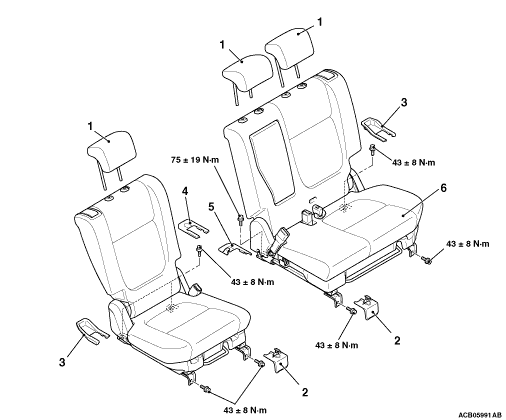 1
1
1
3
75 ± 19 N·m
43 ± 8 N·m
4
5
6
43 ± 8 N·m
43 ± 8 N·m
3
43 ± 8 N·m
2
2
43 ± 8 N·m
ACB05991 AB