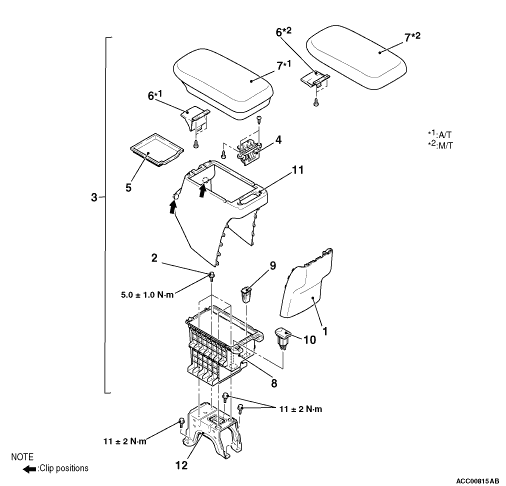 6*2
7*2
7*1
6*1
*1:A/T
*2:M/T
4
5
11
3
2
9
5.0 ± 1.0 N·m
1
10
8
11 ± 2 N·m
11 ± 2 N·m
12
NOTE
:Clip positions
ACC00815AB